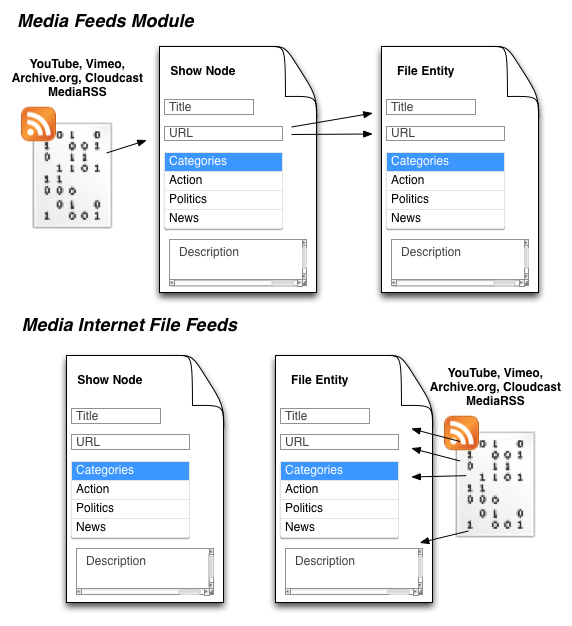 Media Feeds Module

YouTube, Vimeo, Archive.org, Cloudcast MediaRSS

Show Node

Title

URL

Categories
Action
Politics
News

Description

File Entity

Title

URL

Categories
Action
Politics
News

Description

Media Internet File Feeds

Show Node

Title

URL

Categories
Action
Politics
News

Description

File Entity

Title

URL

Categories
Action
Politics
News

Description

YouTube, Vimeo, Archive.org, Cloudcast MediaRSS